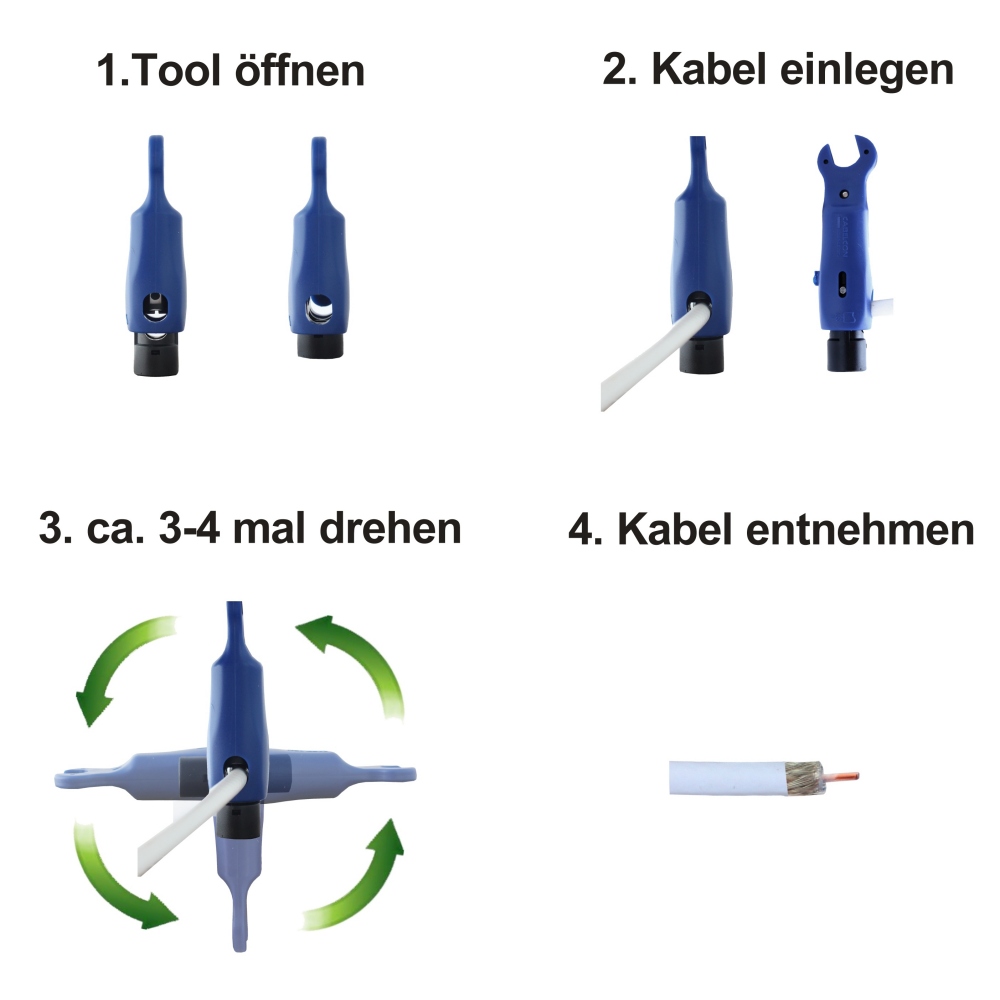 1.Tool öffnen

2. Kabel einlegen

3. ca. 3-4 mal drehen

4. Kabel entnehmen