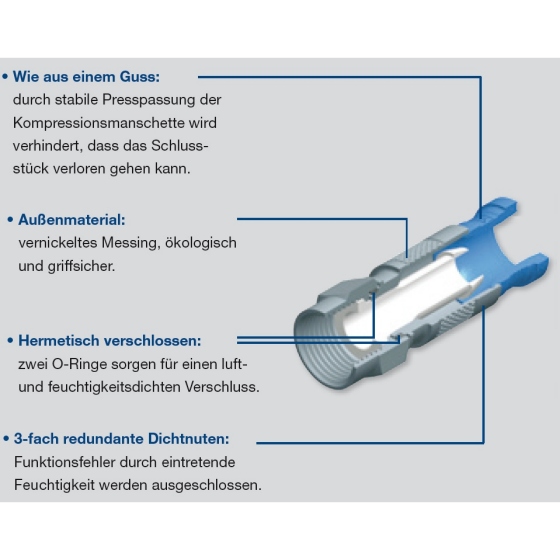 • Wie aus einem Guss:
durch stabile Presspassung der Kompressionsmanschette wird verhindert, dass das Schlussstück verloren gehen kann.

• Außenmaterial:
vernickeltes Messing, ökologisch und griffsicher.

• Hermetisch verschlossen:
zwei O-Ringe sorgen für einen luft- und feuchtigkeitsdichten Verschluss.

• 3-fach redundante Dichtnuten:
Funktionsfehler durch eintretende Feuchtigkeit werden ausgeschlossen.